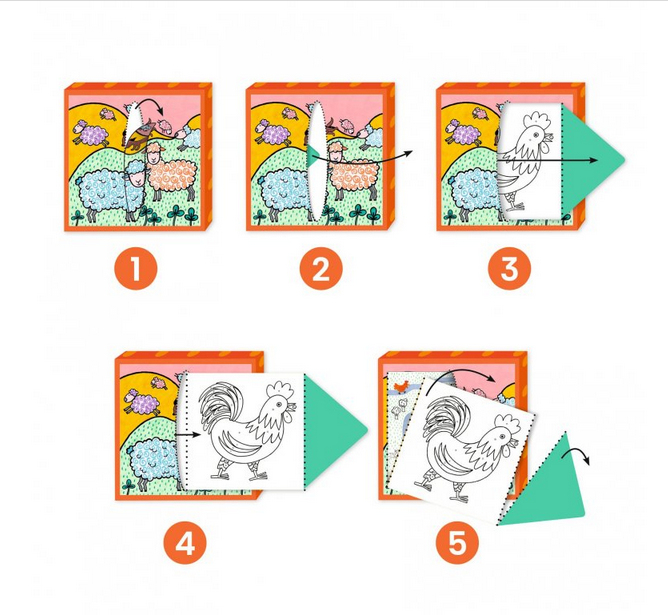 1

2

3

4

5